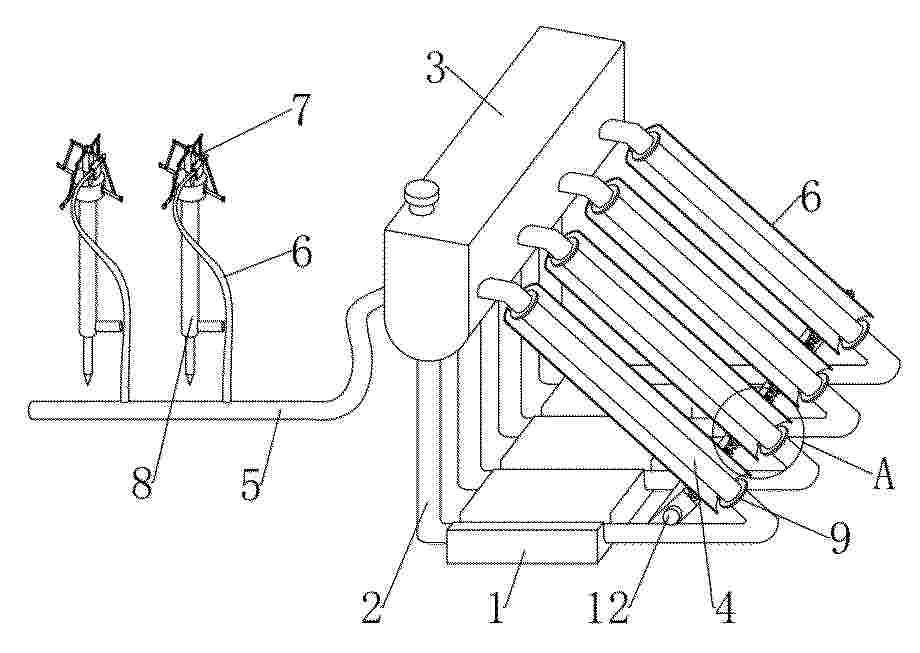 3
7
6
6
A
9
8
5
2
1
12
4