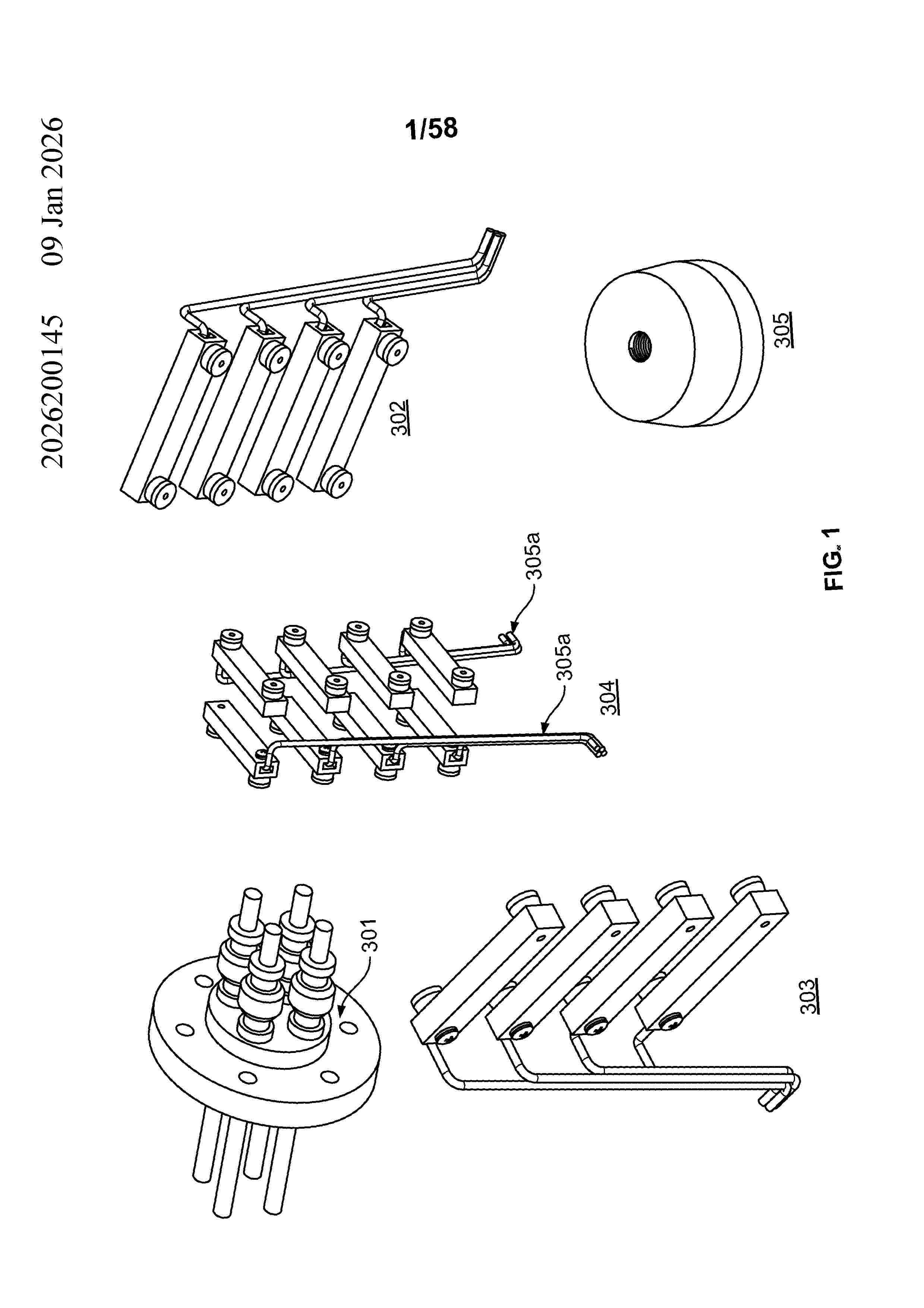 2026200145 09 Jan 2026

1/58

302

305

305a

305a

304

FIG. 1

301

303